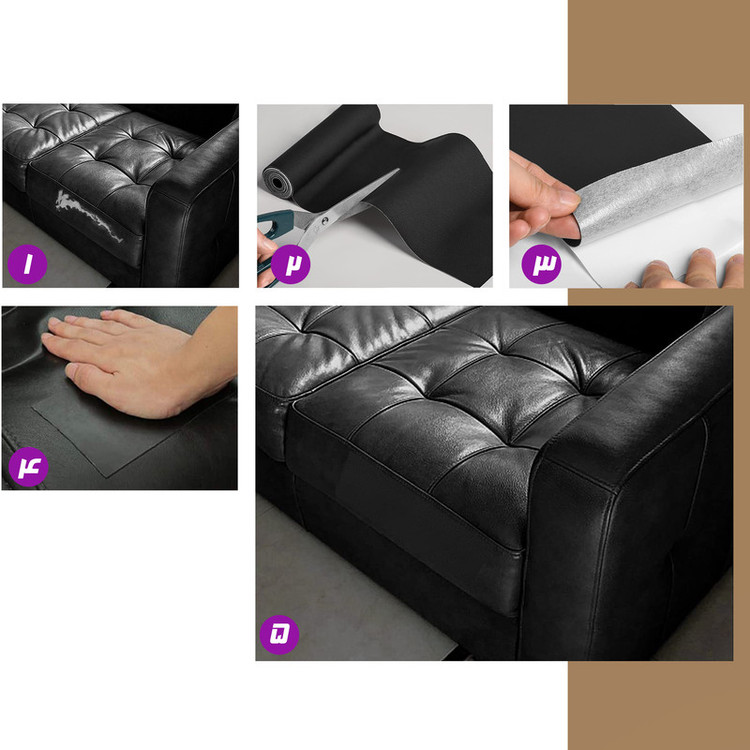 ۱

۲

۳

۴

۵