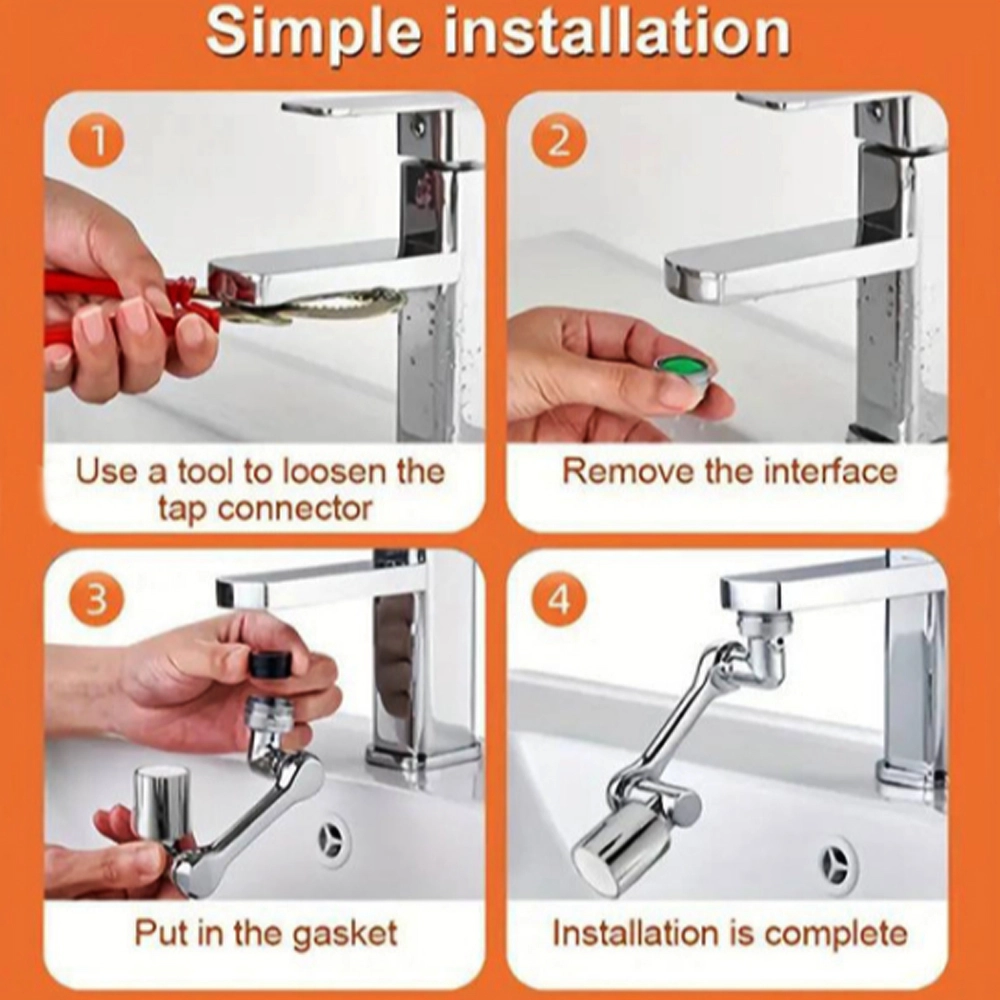 Simple installation

1

Use a tool to loosen the tap connector

2

Remove the interface

3

Put in the gasket

4

Installation is complete