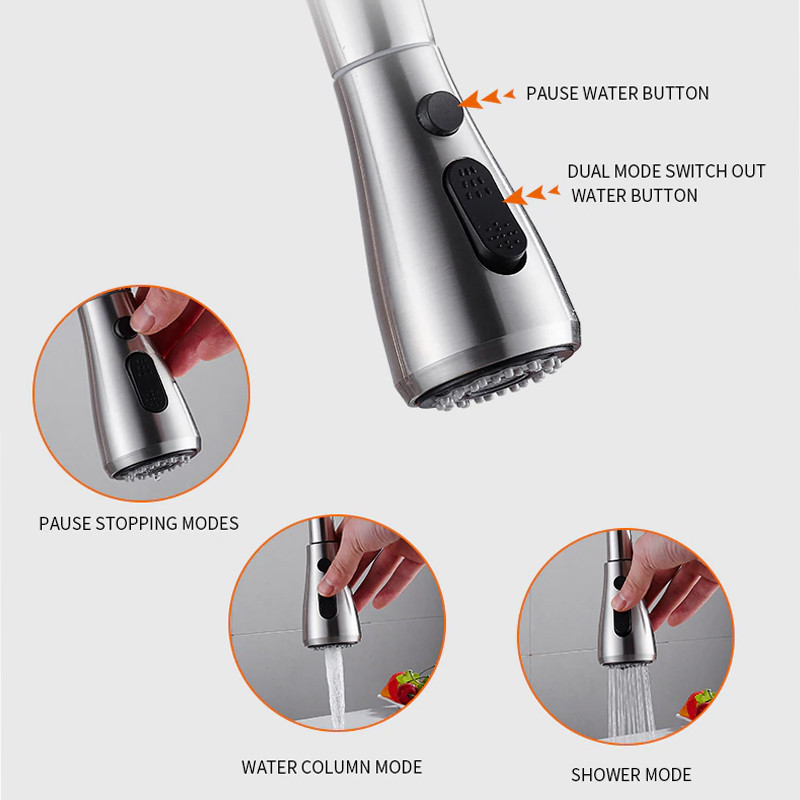 PAUSE WATER BUTTON

DUAL MODE SWITCH OUT WATER BUTTON

PAUSE STOPPING MODES

WATER COLUMN MODE

SHOWER MODE