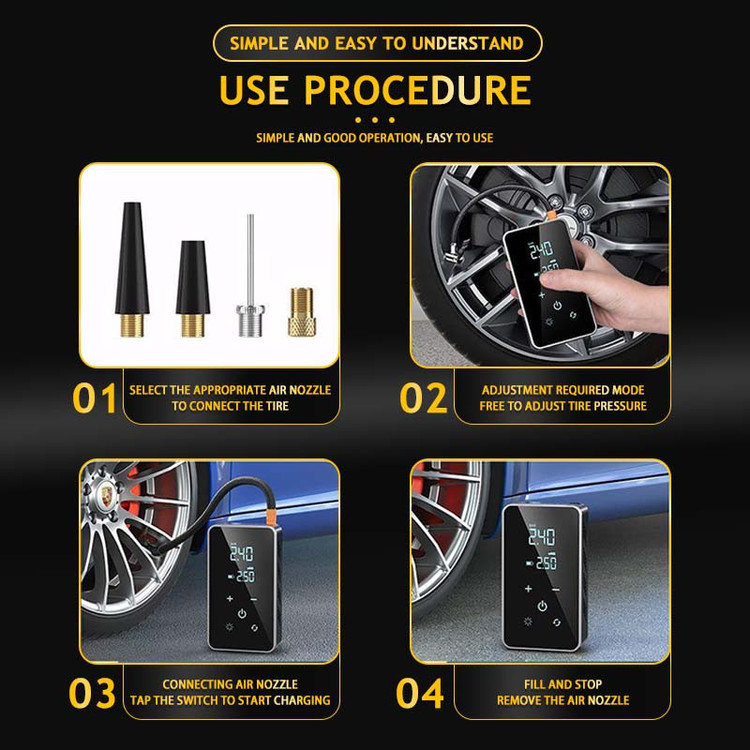 SIMPLE AND EASY TO UNDERSTAND

USE PROCEDURE

SIMPLE AND GOOD OPERATION, EASY TO USE

240
250

01 SELECT THE APPROPRIATE AIR NOZZLE TO CONNECT THE TIRE

02 ADJUSTMENT REQUIRED MODE FREE TO ADJUST TIRE PRESSURE

240
250

240
250

03 CONNECTING AIR NOZZLE TAP THE SWITCH TO START CHARGING

04 FILL AND STOP REMOVE THE AIR NOZZLE