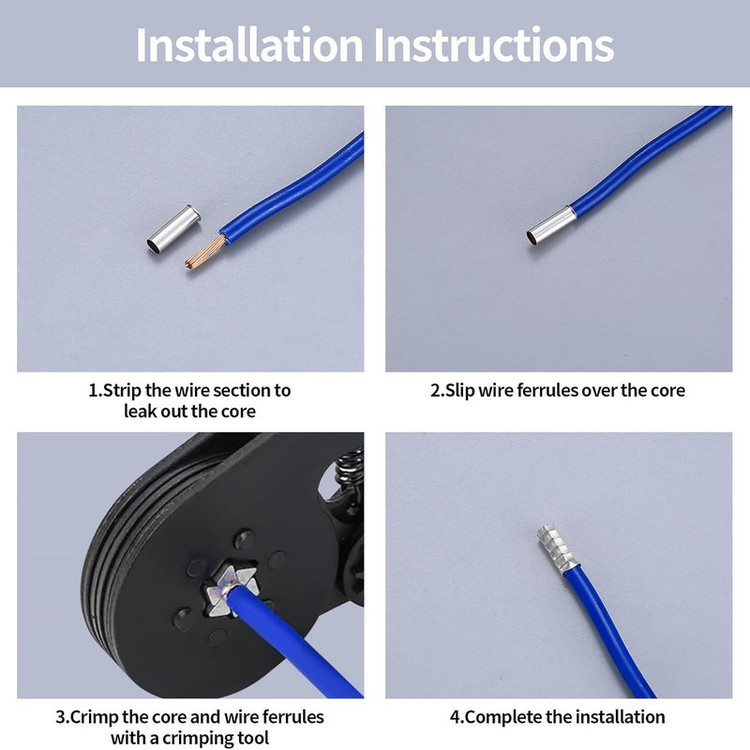 Installation Instructions

1.Strip the wire section to leak out the core

2.Slip wire ferrules over the core

3.Crimp the core and wire ferrules with a crimping tool

4.Complete the installation